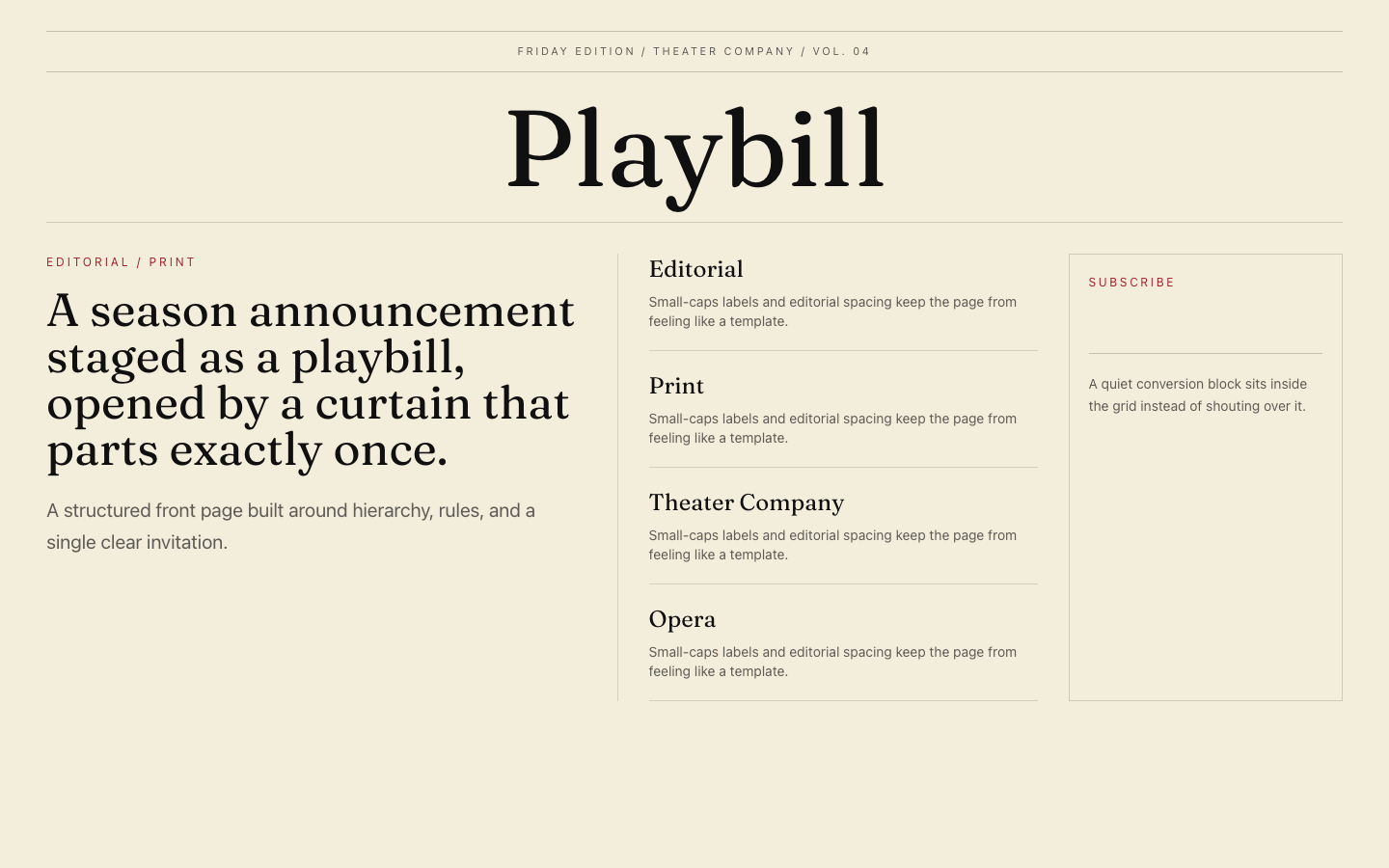 FRIDAY EDITION / THEATER COMPANY / VOL. 04

Playbill

EDITORIAL / PRINT

A season announcement staged as a playbill, opened by a curtain that parts exactly once.

A structured front page built around hierarchy, rules, and a single clear invitation.

Editorial

Small-caps labels and editorial spacing keep the page from feeling like a template.

Print

Small-caps labels and editorial spacing keep the page from feeling like a template.

Theater Company

Small-caps labels and editorial spacing keep the page from feeling like a template.

Opera

Small-caps labels and editorial spacing keep the page from feeling like a template.

SUBSCRIBE

A quiet conversion block sits inside the grid instead of shouting over it.